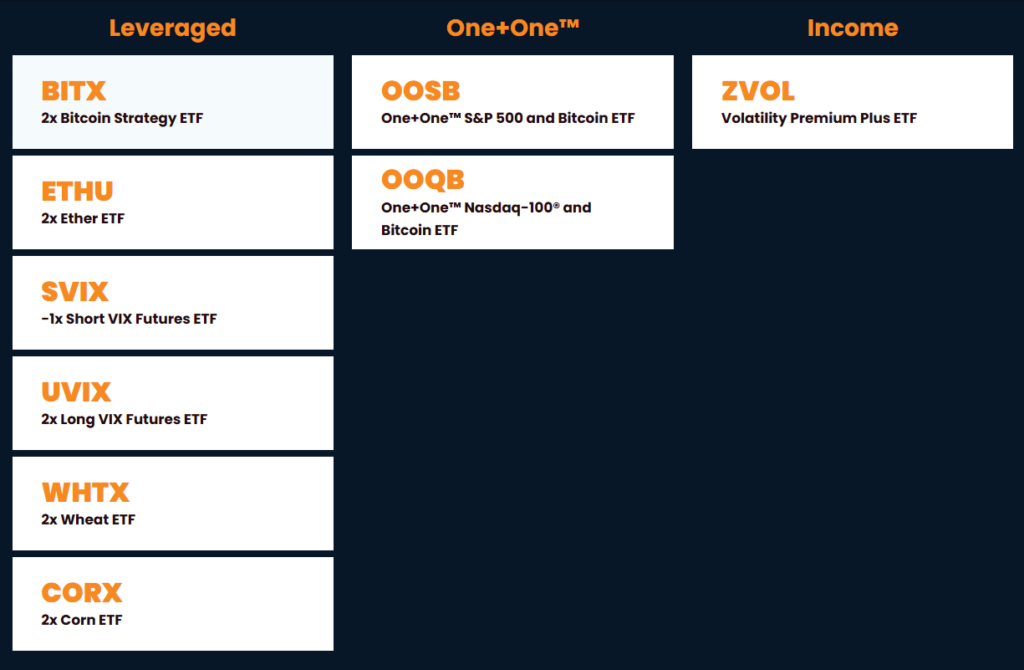 Leveraged

BITX
2x Bitcoin Strategy ETF

ETHU
2x Ether ETF

SVIX
-1x Short VIX Futures ETF

UVIX
2x Long VIX Futures ETF

WHTX
2x Wheat ETF

CORX
2x Corn ETF

One+One™

OOSB
One+One™ S&P 500 and Bitcoin ETF

OOQB
One+One™ Nasdaq-100® and Bitcoin ETF

Income

ZVOL
Volatility Premium Plus ETF