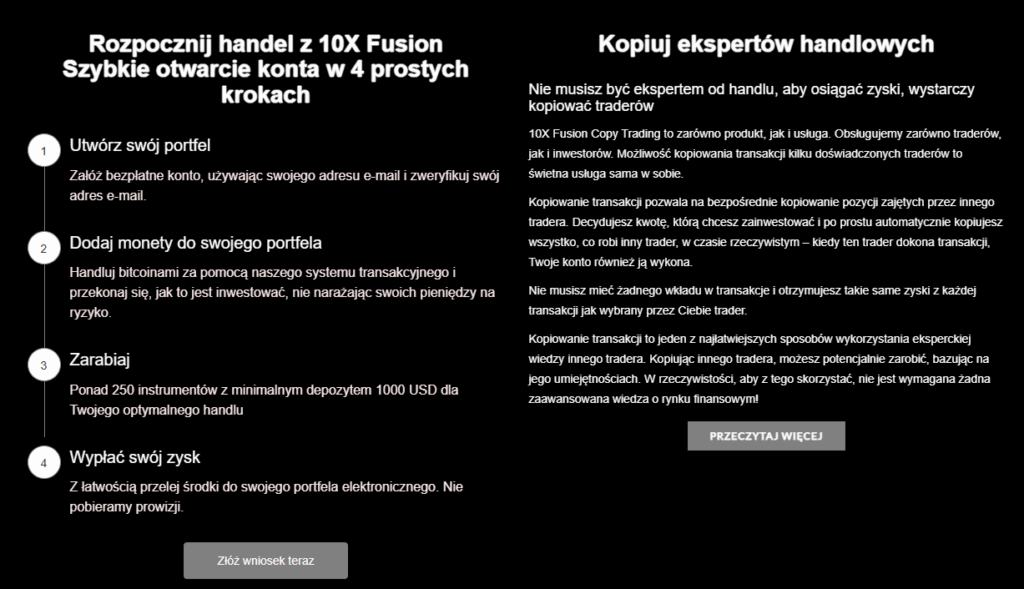 Rozpocznij handel z 10X Fusion Szybkie otwarcie konta w 4 prostych krokach

1

Utwórz swój portfel

Załóż bezpłatne konto, używając swojego adresu e-mail i zweryfikuj swój adres e-mail.

2

Dodaj monety do swojego portfela

Handluj bitcoinami za pomocą naszego systemu transakcyjnego i przekonaj się, jak to jest inwestować, nie narażając swoich pieniędzy na ryzyko.

3

Zarabiaj

Ponad 250 instrumentów z minimalnym depozytem 1000 USD dla Twojego optymalnego handlu

4

Wypłać swój zysk

Z łatwością przelej środki do swojego portfela elektronicznego. Nie pobieramy prowizji.

Złóż wniosek teraz

Kopiuj ekspertów handlowych

Nie musisz być ekspertem od handlu, aby osiągać zyski, wystarczy kopiować traderów

10X Fusion Copy Trading to zarówno produkt, jak i usługa. Obsługujemy zarówno traderów, jak i inwestorów. Możliwość kopiowania transakcji kilku doświadczonych traderów to świetna usługa sama w sobie.

Kopiowanie transakcji pozwala na bezpośrednie kopiowanie pozycji zajętych przez innego tradera. Decydujesz kwotę, którą chcesz zainwestować i po prostu automatycznie kopiujesz wszystko, co robi inny trader, w czasie rzeczywistym – kiedy ten trader dokona transakcji, Twoje konto również ją wykona.

Nie musisz mieć żadnego wkładu w transakcje i otrzymujesz takie same zyski z każdej transakcji jak wybrany przez Ciebie trader.

Kopiowanie transakcji to jeden z najłatwiejszych sposobów wykorzystania eksperckiej wiedzy innego tradera. Kopiując innego tradera, możesz potencjalnie zarobić, bazując na jego umiejętnościach. W rzeczywistości, aby z tego skorzystać, nie jest wymagana żadna zaawansowana wiedza o rynku finansowym!

PRZECZYTAJ WIĘCEJ