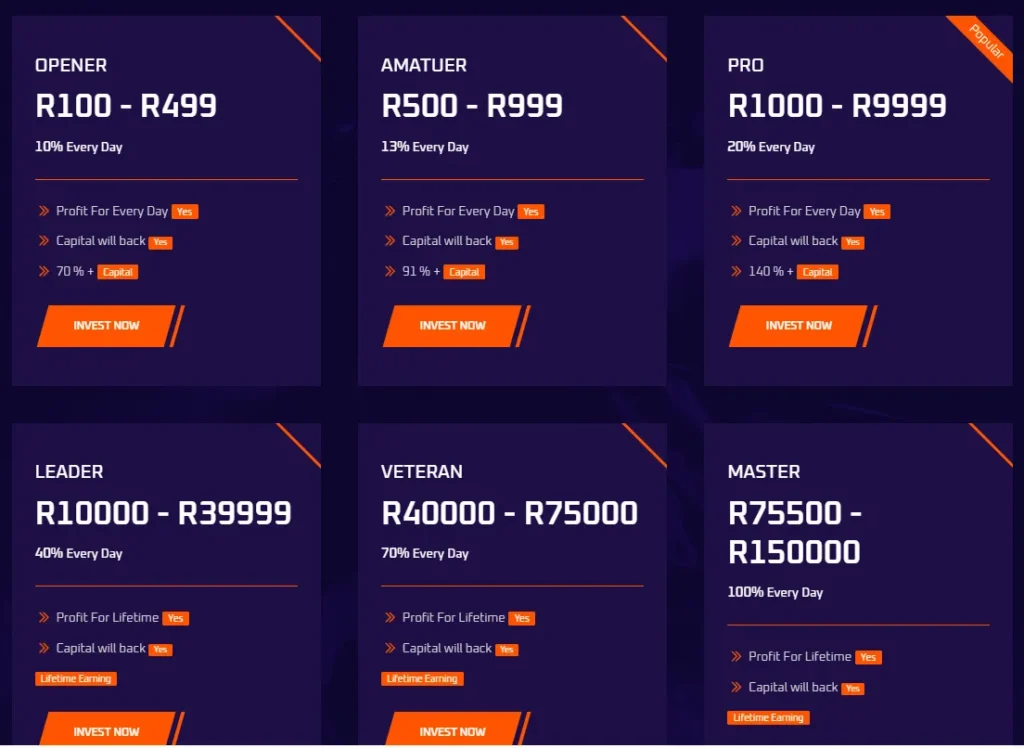 OPENER
R100 - R499
10% Every Day

Profit For Every Day Yes
Capital will back Yes
70 % + Capital

INVEST NOW

AMATUER
R500 - R999
13% Every Day

Profit For Every Day Yes
Capital will back Yes
91 % + Capital

INVEST NOW

Popular

PRO
R1000 - R9999
20% Every Day

Profit For Every Day Yes
Capital will back Yes
140 % + Capital

INVEST NOW

LEADER
R10000 - R39999
40% Every Day

Profit For Lifetime Yes
Capital will back Yes
Lifetime Earning

INVEST NOW

VETERAN
R40000 - R75000
70% Every Day

Profit For Lifetime Yes
Capital will back Yes
Lifetime Earning

INVEST NOW

MASTER
R75500 - R150000
100% Every Day

Profit For Lifetime Yes
Capital will back Yes
Lifetime Earning